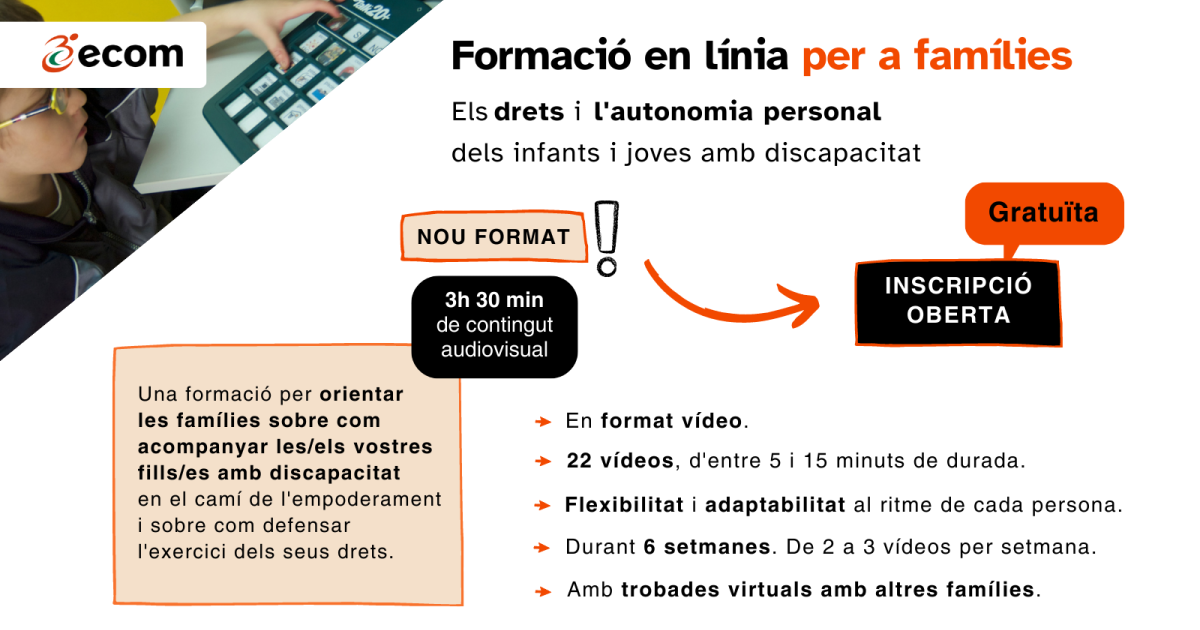 ecom

Formació en línia per a famílies

Els drets i l'autonomia personal dels infants i joves amb discapacitat

NOU FORMAT

3h 30 min de contingut audiovisual

Gratuïta

INSCRIPCIÓ OBERTA

Una formació per orientar les famílies sobre com acompanyar les/els vostres fills/es amb discapacitat en el camí de l'empoderament i sobre com defensar l'exercici dels seus drets.

En format vídeo.

22 vídeos, d'entre 5 i 15 minuts de durada.

Flexibilitat i adaptabilitat al ritme de cada persona.

Durant 6 setmanes. De 2 a 3 vídeos per setmana.

Amb trobades virtuals amb altres famílies.